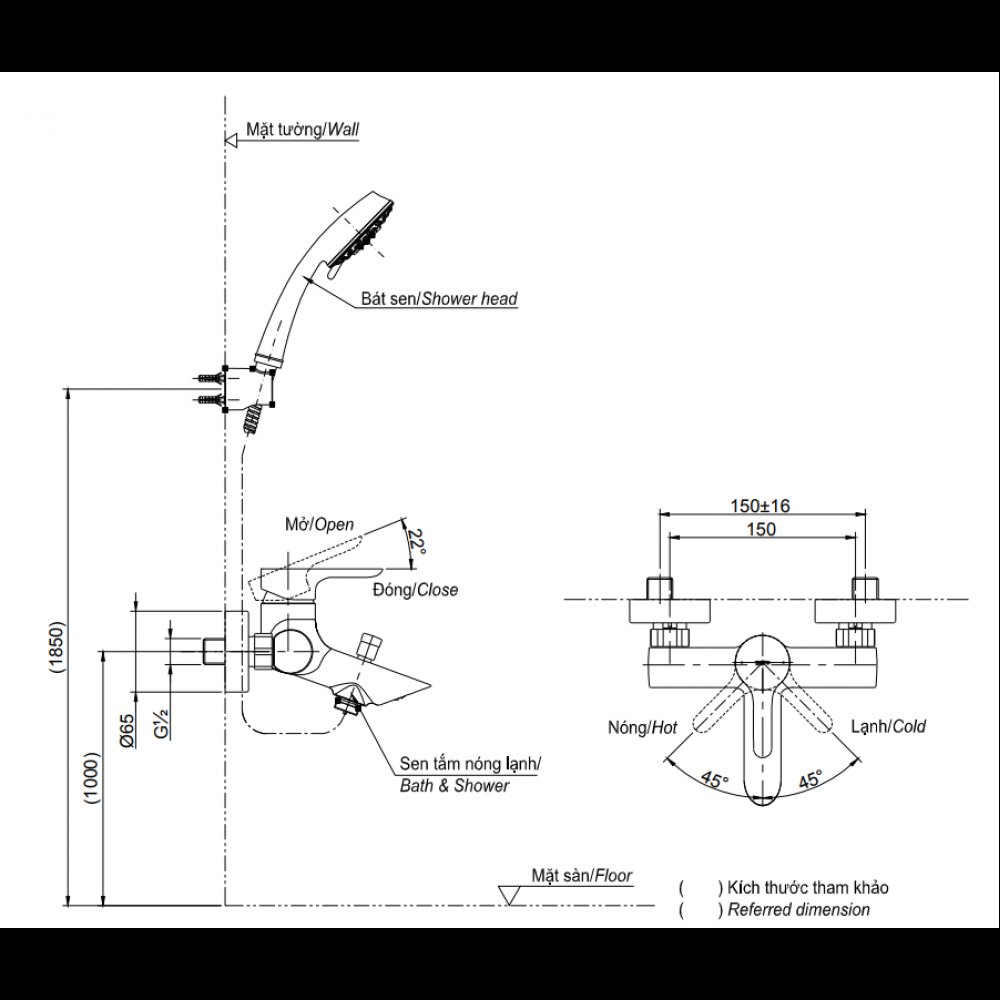 Mặt tường/Wall

Bát sen/Shower head

Mở/Open

22°

Đóng/Close

(1850)

(1000)

Ø65

G½

Sen tắm nóng lạnh/
Bath & Shower

150±16

150

Nóng/Hot

Lạnh/Cold

45°

45°

Mặt sàn/Floor

(     ) Kích thước tham khảo
(     ) Referred dimension