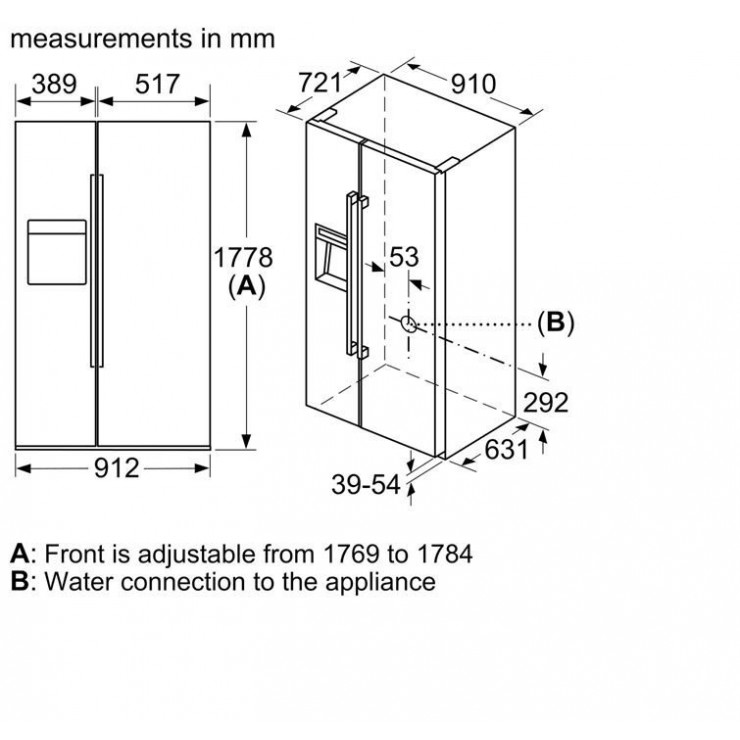 measurements in mm

389
517
1778
(A)
912

721
910
53
(B)
292
631
39-54

A: Front is adjustable from 1769 to 1784
B: Water connection to the appliance