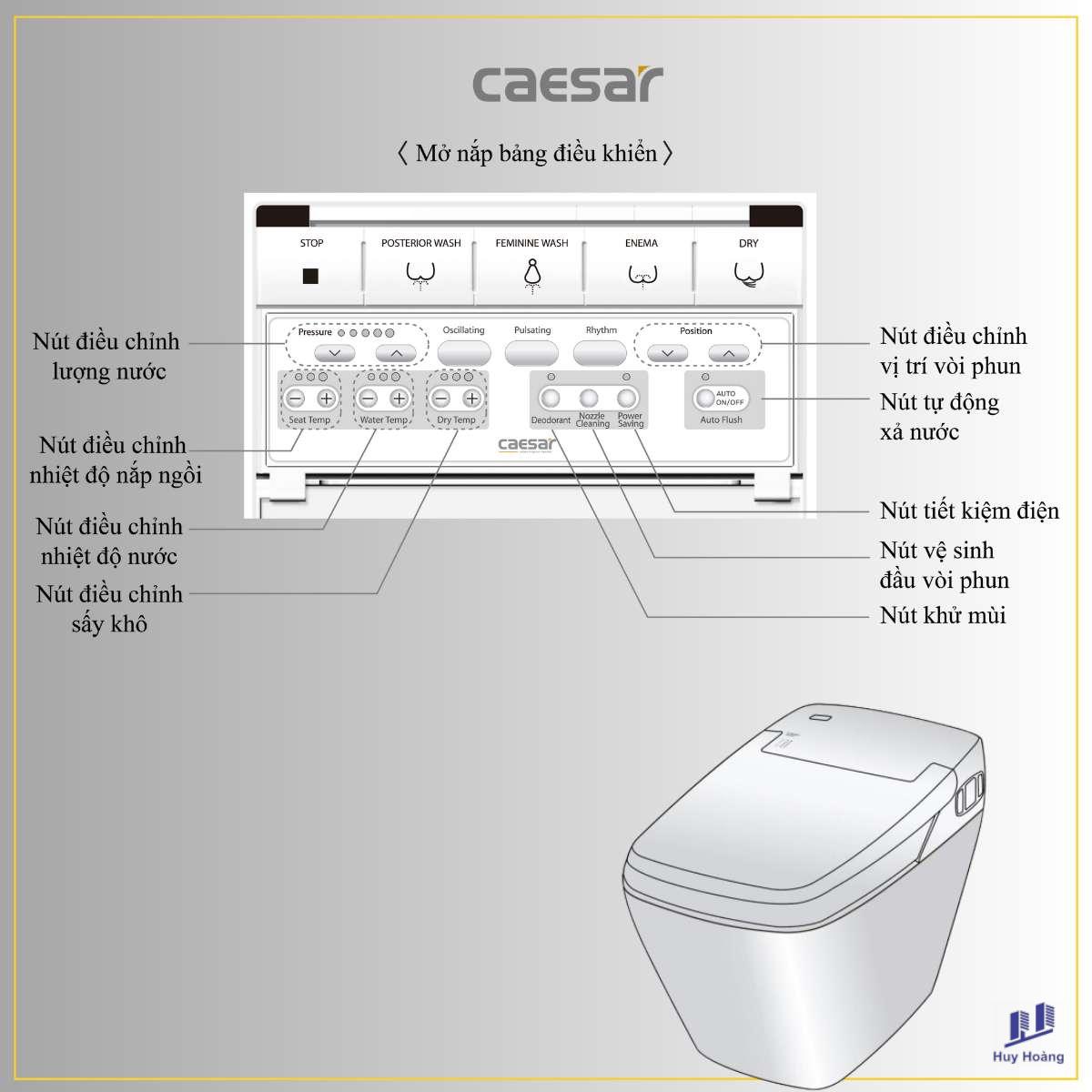 caesar

〈 Mở nắp bảng điều khiển 〉

STOP
POSTERIOR WASH
FEMININE WASH
ENEMA
DRY

Pressure
Oscillating
Pulsating
Rhythm
Position

Seat Temp
Water Temp
Dry Temp
Deodorant
Nozzle Cleaning
Power Saving
AUTO ON/OFF
Auto Flush

caesar

Nút điều chỉnh lượng nước

Nút điều chỉnh nhiệt độ nắp ngồi

Nút điều chỉnh nhiệt độ nước

Nút điều chỉnh sấy khô

Nút điều chỉnh vị trí vòi phun

Nút tự động xả nước

Nút tiết kiệm điện

Nút vệ sinh đầu vòi phun

Nút khử mùi

Huy Hoàng