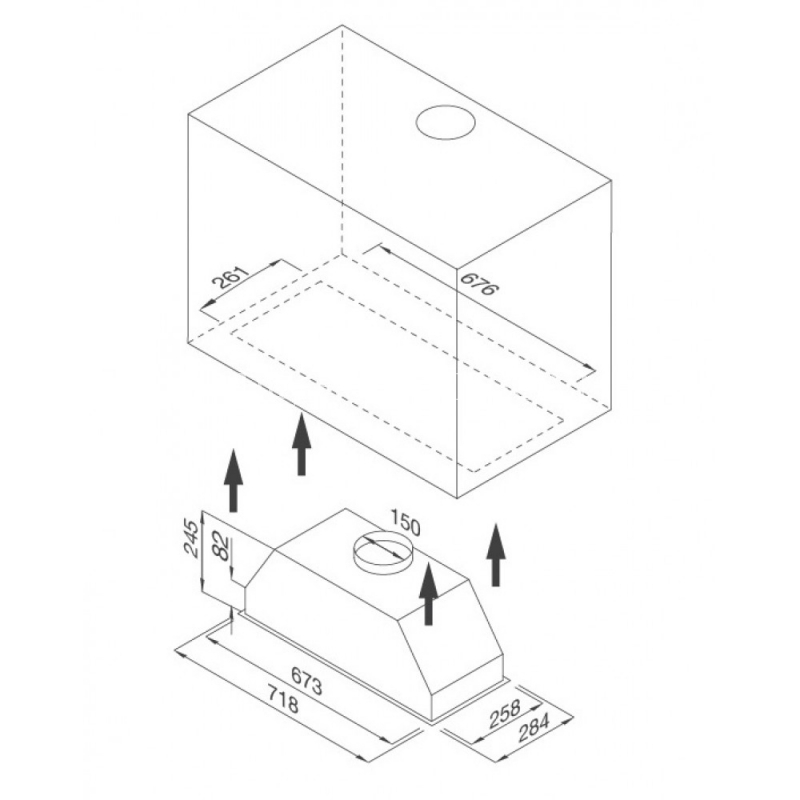 261
676
150
245
82
673
718
258
284