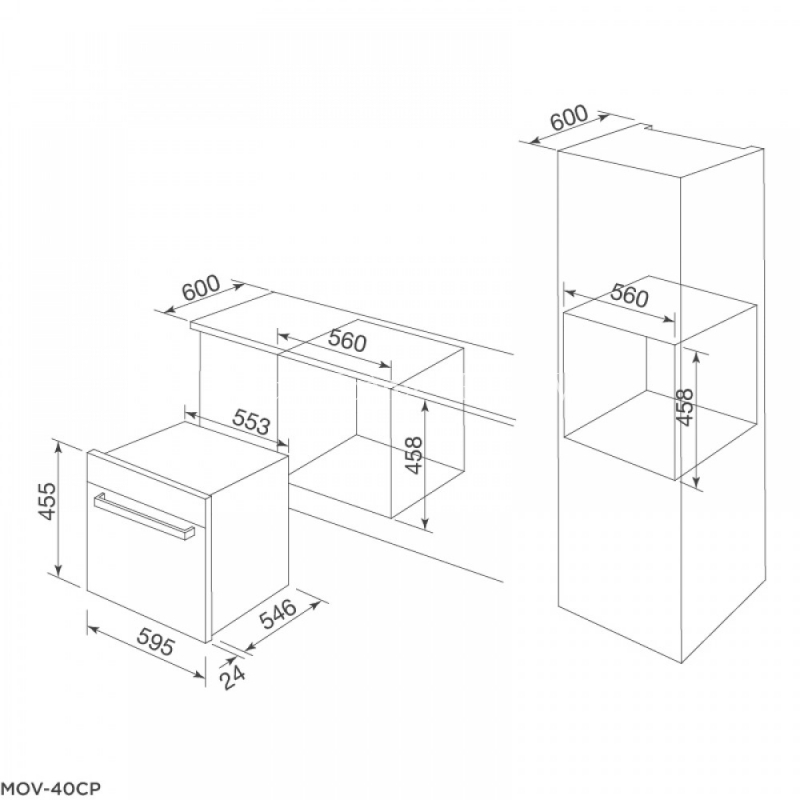 600
560
553
458
455
546
595
24
600
560
458
MOV-40CP