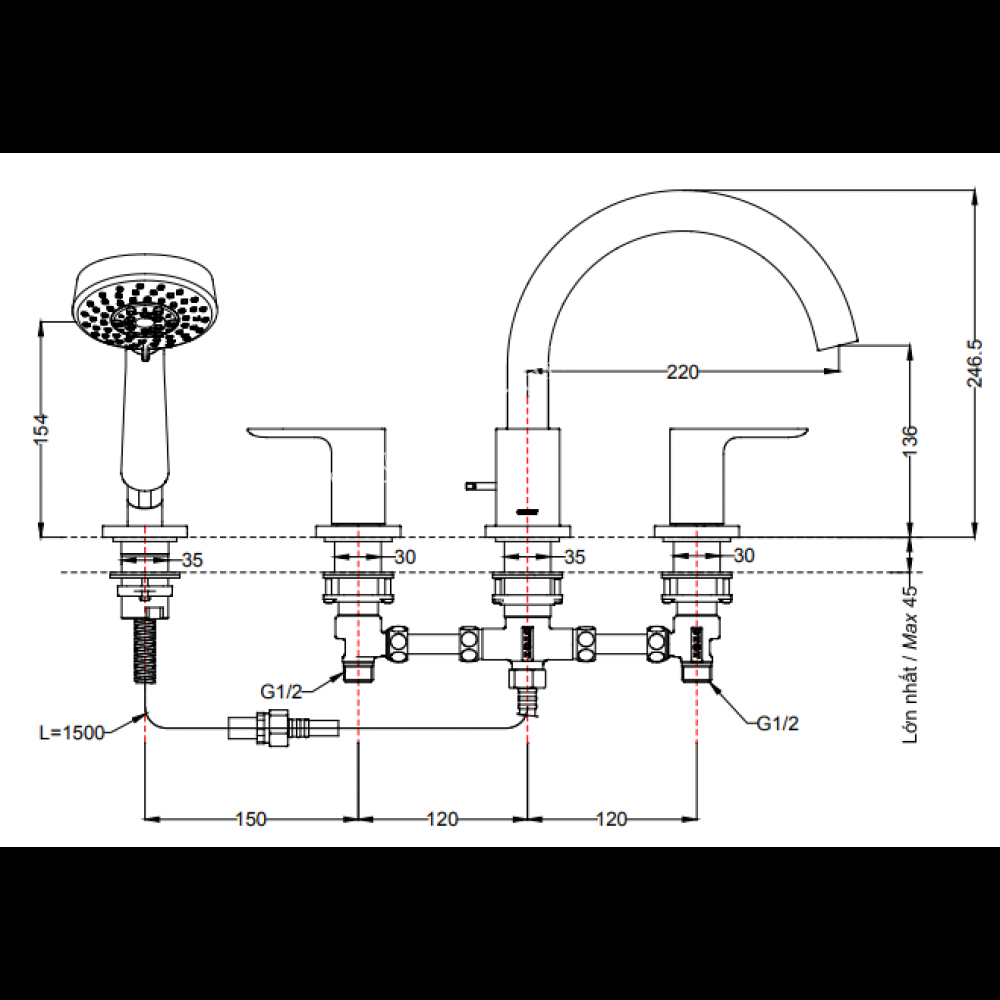 154
220
246.5
136
35
30
35
30
Lớn nhất / Max 45
G1/2
G1/2
L=1500
150
120
120