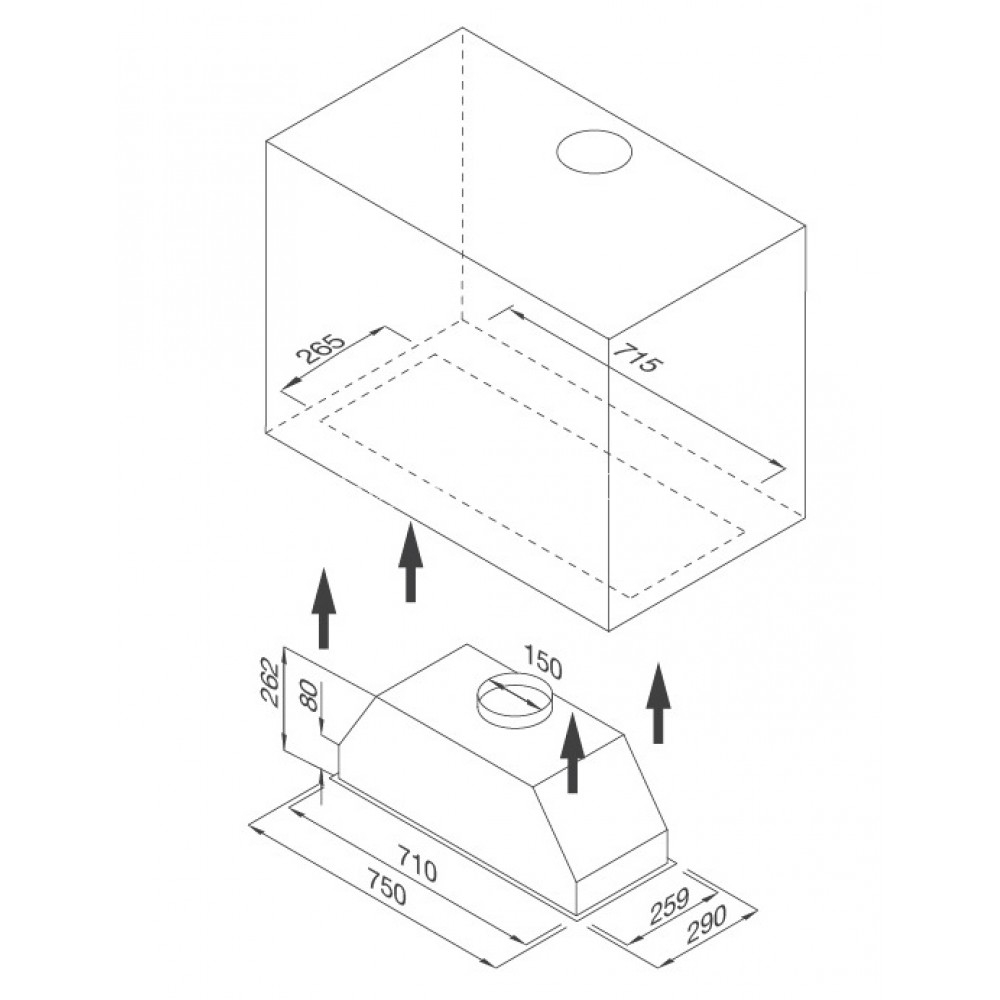 265
715
150
262
80
710
750
259
290